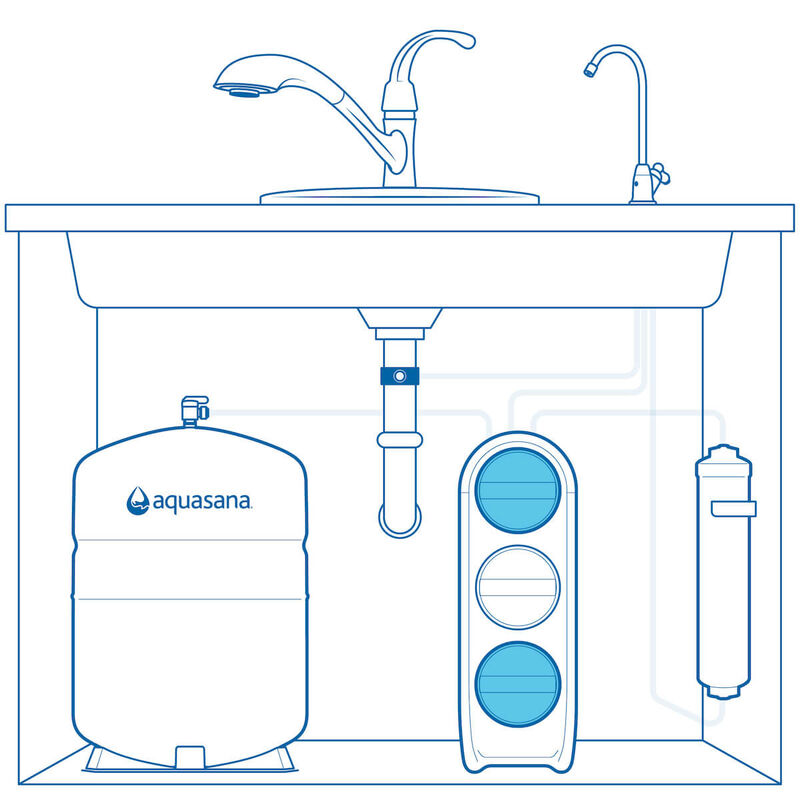 aquasana