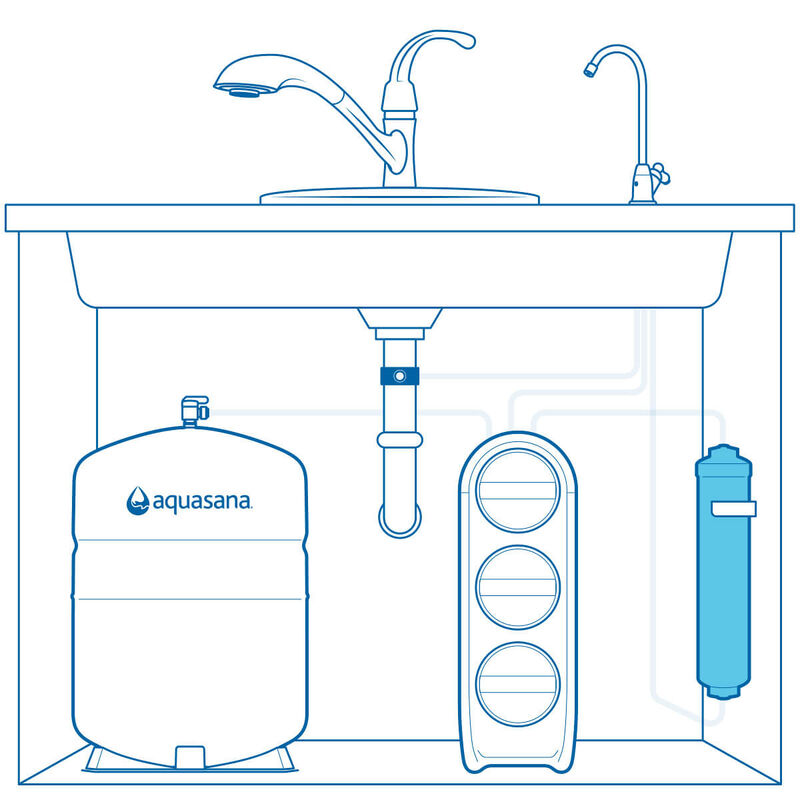 aquasana