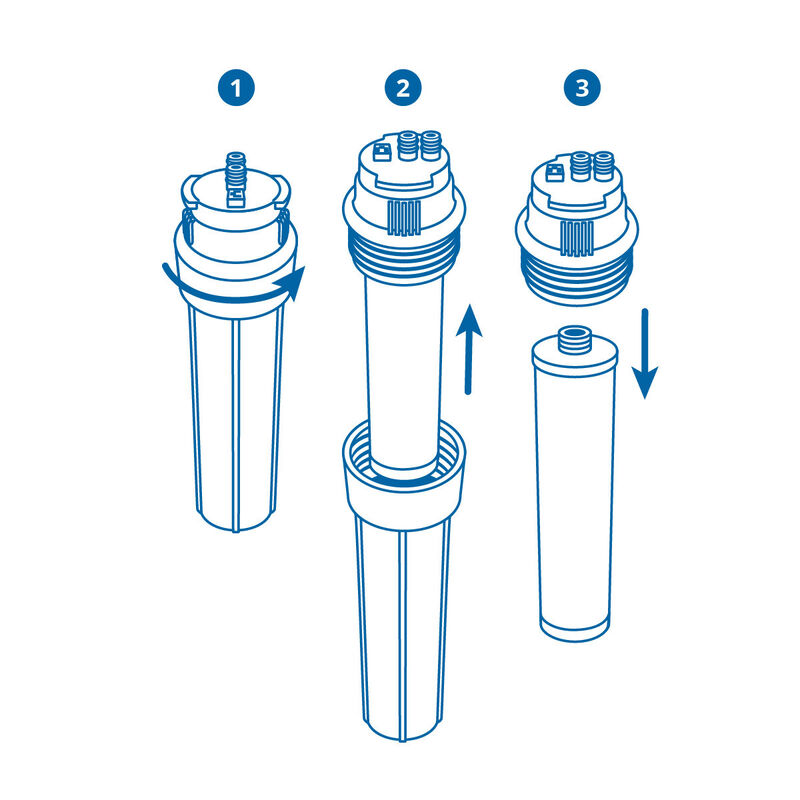 1

2

3